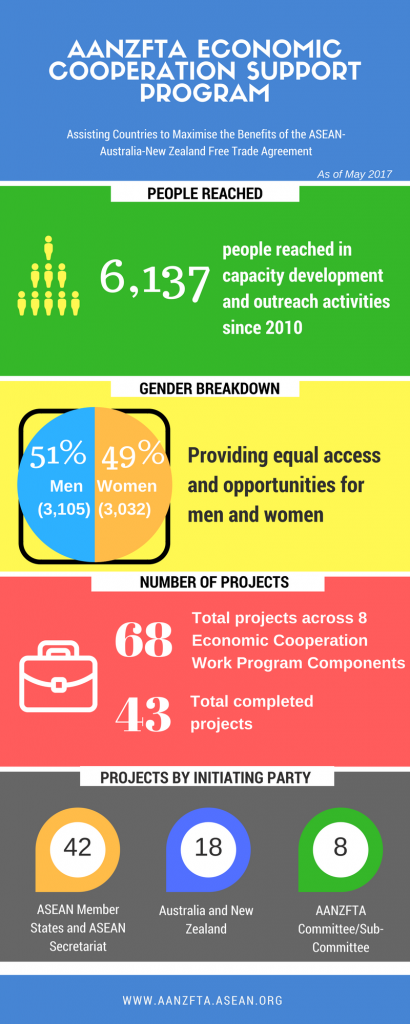 AANZFTA ECONOMIC COOPERATION SUPPORT PROGRAM

Assisting Countries to Maximise the Benefits of the ASEAN-Australia-New Zealand Free Trade Agreement

As of May 2017

PEOPLE REACHED

6,137 people reached in capacity development and outreach activities since 2010

GENDER BREAKDOWN

51% Men (3,105)

49% Women (3,032)

Providing equal access and opportunities for men and women

NUMBER OF PROJECTS

68 Total projects across 8 Economic Cooperation Work Program Components

43 Total completed projects

PROJECTS BY INITIATING PARTY

42
ASEAN Member States and ASEAN Secretariat

18
Australia and New Zealand

8
AANZFTA Committee/Sub-Committee

WWW.AANZFTA.ASEAN.ORG